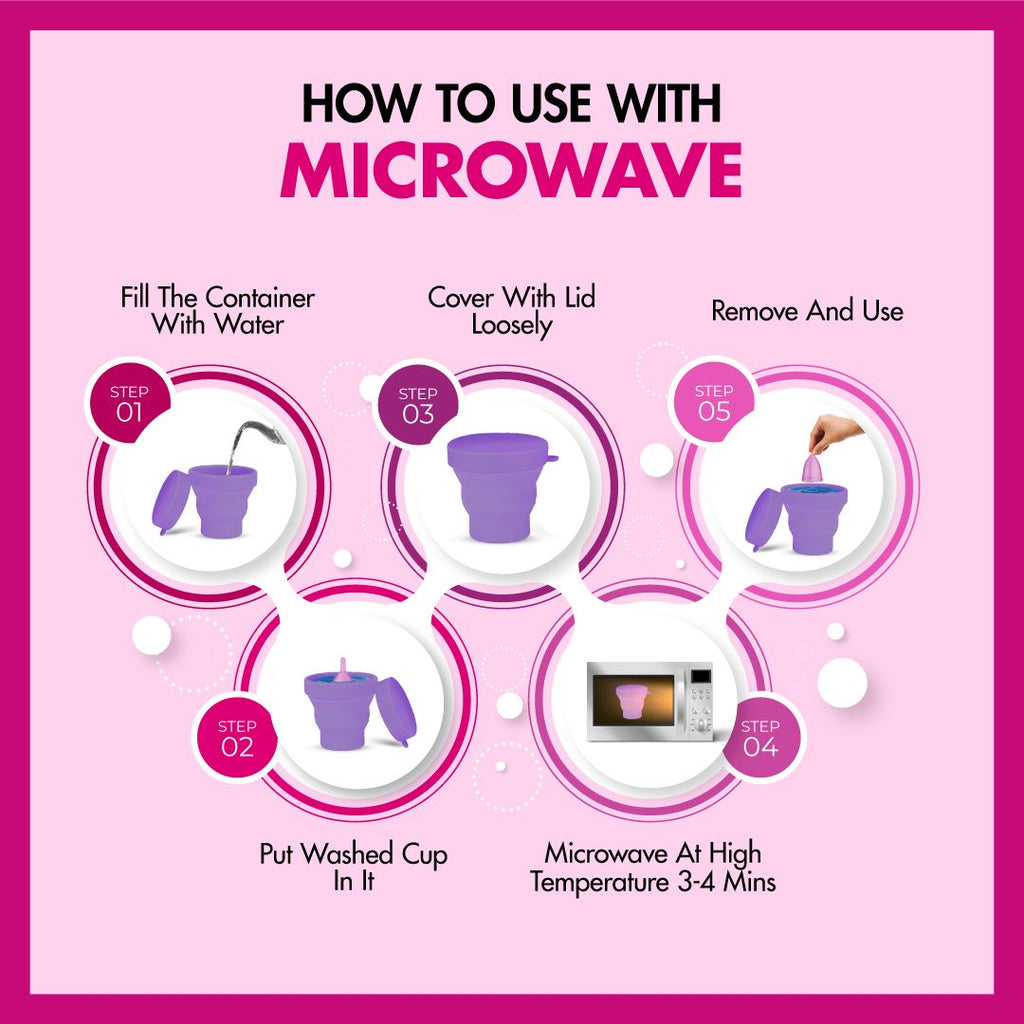 HOW TO USE WITH
MICROWAVE

Fill The Container With Water

STEP 01

Cover With Lid Loosely

STEP 03

Remove And Use

STEP 05

STEP 02

Put Washed Cup In It

STEP 04

Microwave At High Temperature 3-4 Mins